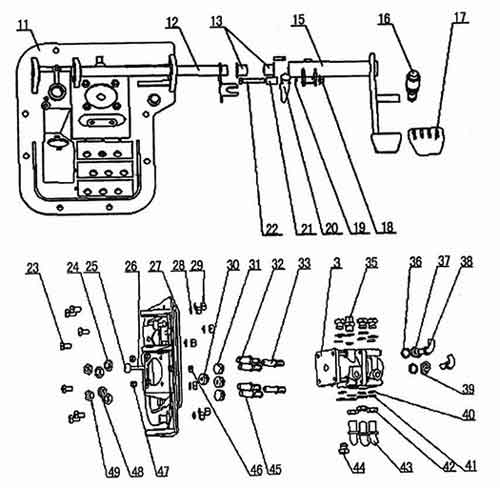 11
12
13
15
16
17
22
21
20
19
18
23
24
25
26
27
28
29
30
31
32
33
3
35
36
37
38
39
40
41
42
43
44
45
46
47
48
49